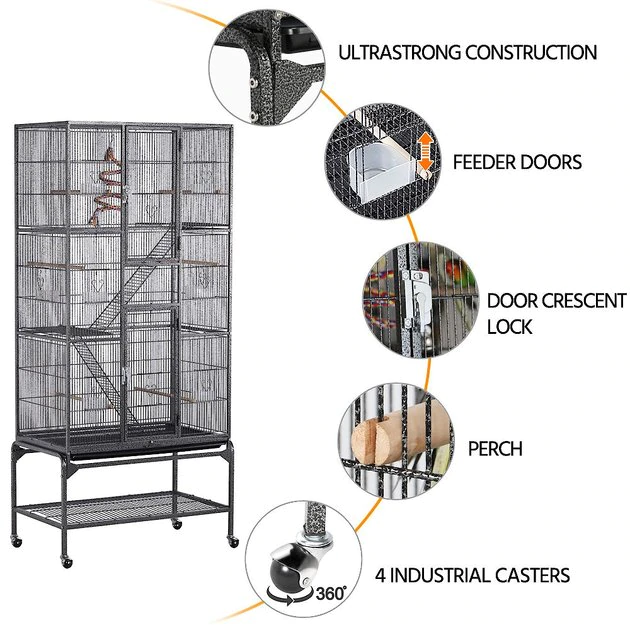 ULTRASTRONG CONSTRUCTION

FEEDER DOORS

DOOR CRESCENT LOCK

PERCH

360°

4 INDUSTRIAL CASTERS