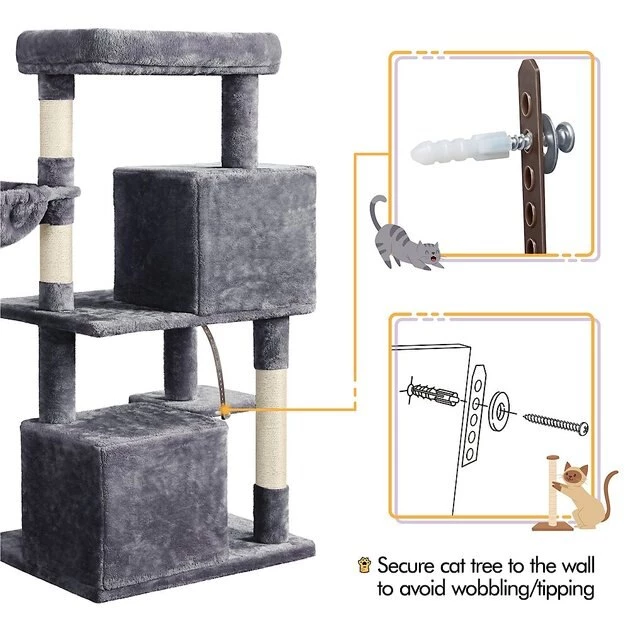 Secure cat tree to the wall to avoid wobbling/tipping