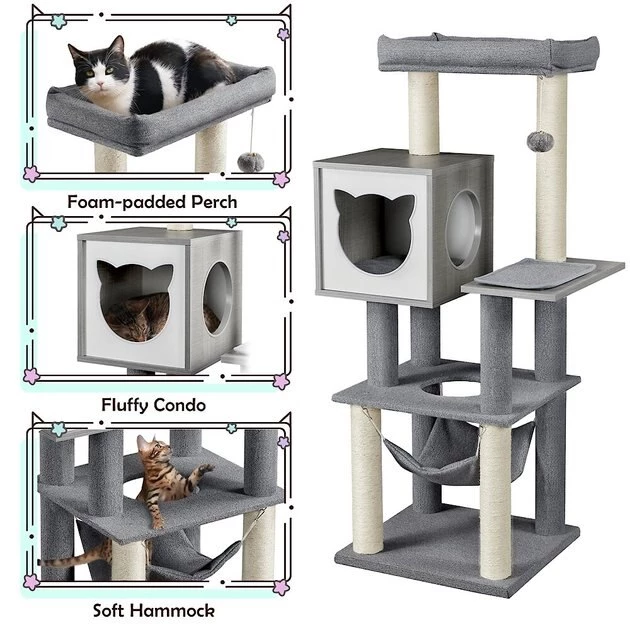 Foam-padded Perch

Fluffy Condo

Soft Hammock