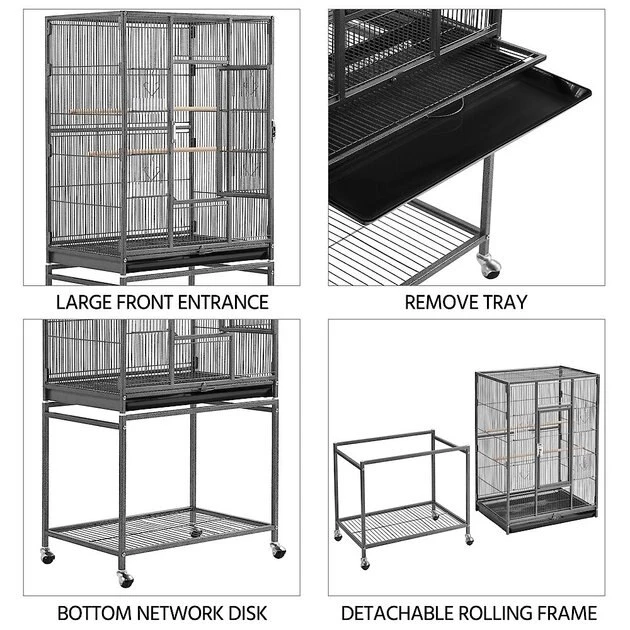 LARGE FRONT ENTRANCE

REMOVE TRAY

BOTTOM NETWORK DISK

DETACHABLE ROLLING FRAME