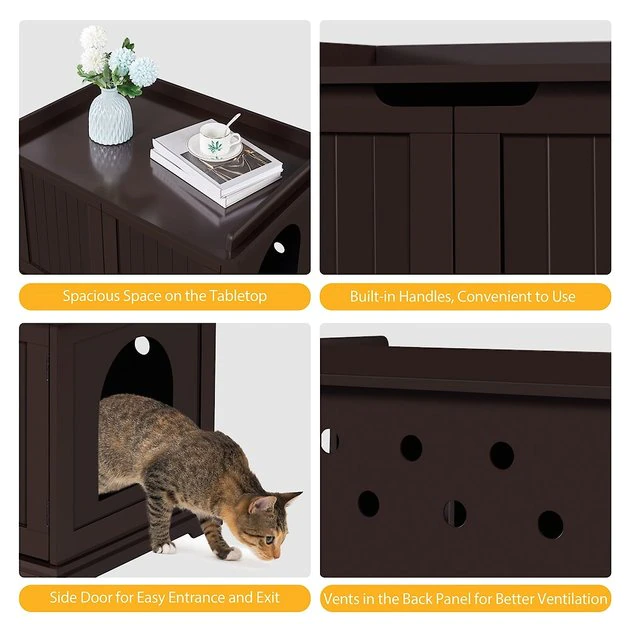 Spacious Space on the Tabletop

Built-in Handles, Convenient to Use

Side Door for Easy Entrance and Exit

Vents in the Back Panel for Better Ventilation