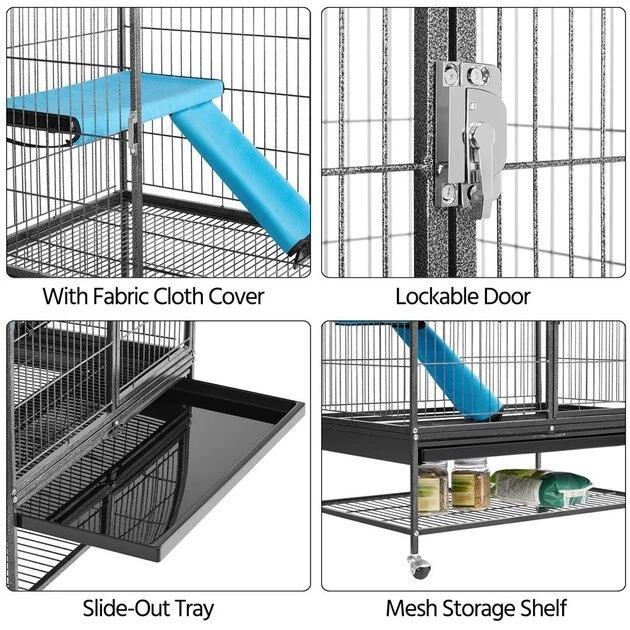 With Fabric Cloth Cover

Lockable Door

Slide-Out Tray

Mesh Storage Shelf